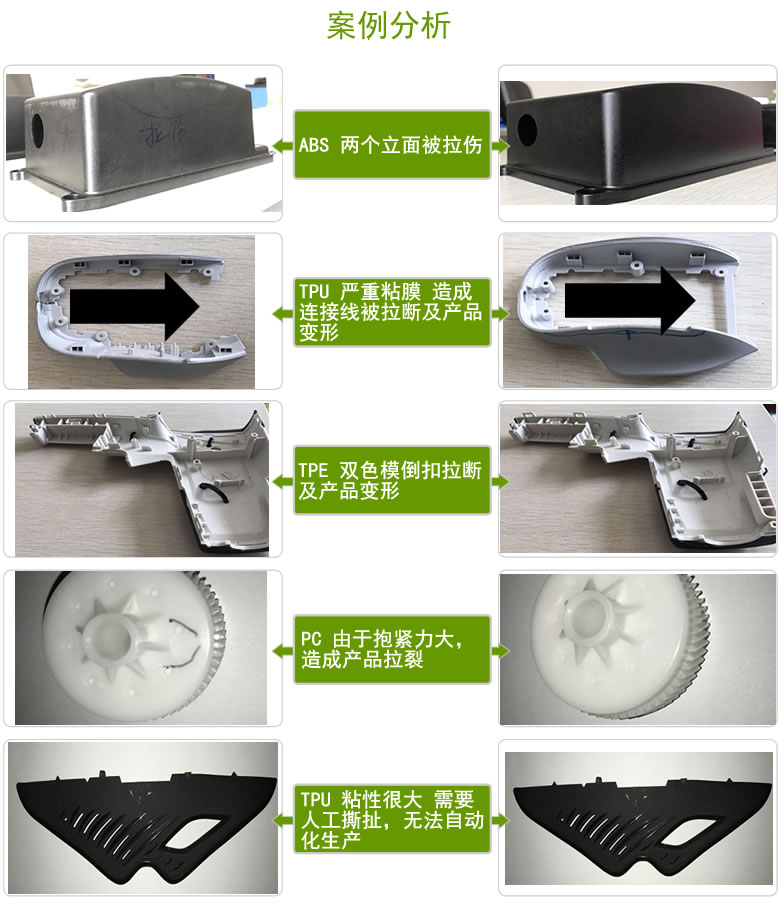 案例分析

拉伤

ABS 两个立面被拉伤

TPU 严重粘膜 造成连接线被拉断及产品变形

TPE 双色模倒扣拉断及产品变形

PC 由于抱紧力大，造成产品拉裂

TPU 粘性很大 需要人工撕扯，无法自动化生产